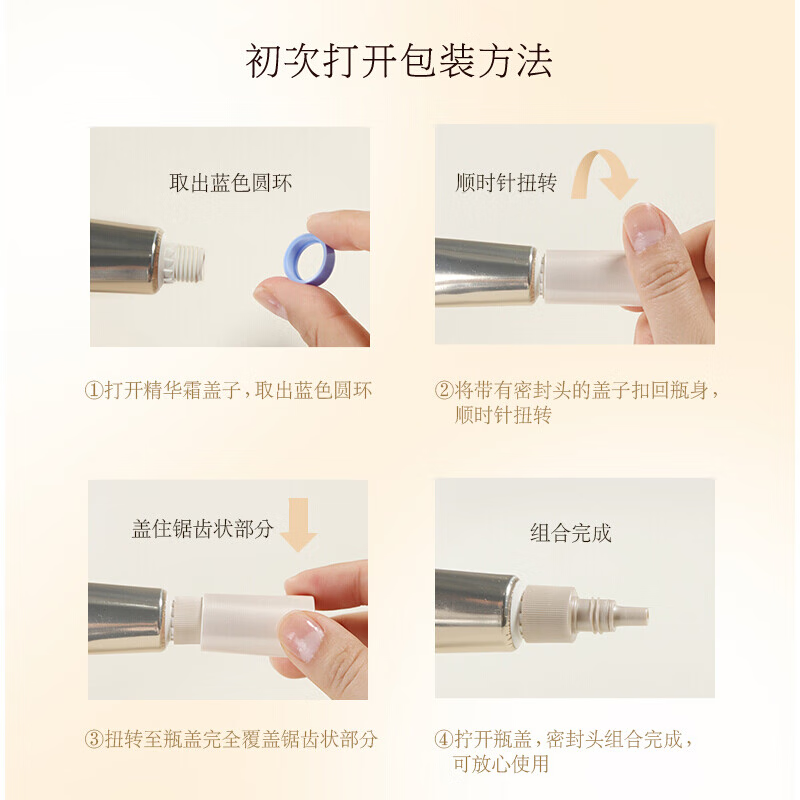 初次打开包装方法

取出蓝色圆环

①打开精华霜盖子，取出蓝色圆环

顺时针扭转

②将带有密封头的盖子扣回瓶身，顺时针扭转

盖住锯齿状部分

③扭转至瓶盖完全覆盖锯齿状部分

组合完成

④拧开瓶盖，密封头组合完成，可放心使用